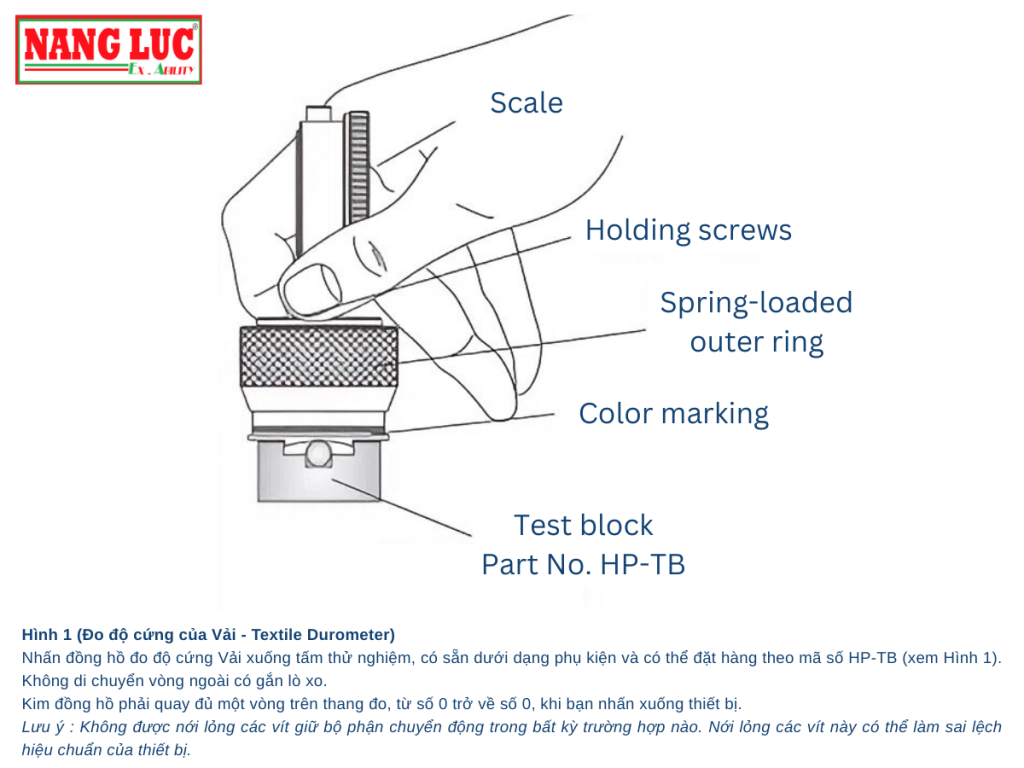 NANG LUC®
Ex . Ability

Scale

Holding screws

Spring-loaded outer ring

Color marking

Test block
Part No. HP-TB

Hình 1 (Đo độ cứng của Vải - Textile Durometer)
Nhấn đồng hồ đo độ cứng Vải xuống tấm thử nghiệm, có sẵn dưới dạng phụ kiện và có thể đặt hàng theo mã số HP-TB (xem Hình 1). Không di chuyển vòng ngoài có gắn lò xo.
Kim đồng hồ phải quay đủ một vòng trên thang đo, từ số 0 trở về số 0, khi bạn nhấn xuống thiết bị.
Lưu ý : Không được nới lỏng các vít giữ bộ phận chuyển động trong bất kỳ trường hợp nào. Nới lỏng các vít này có thể làm sai lệch hiệu chuẩn của thiết bị.