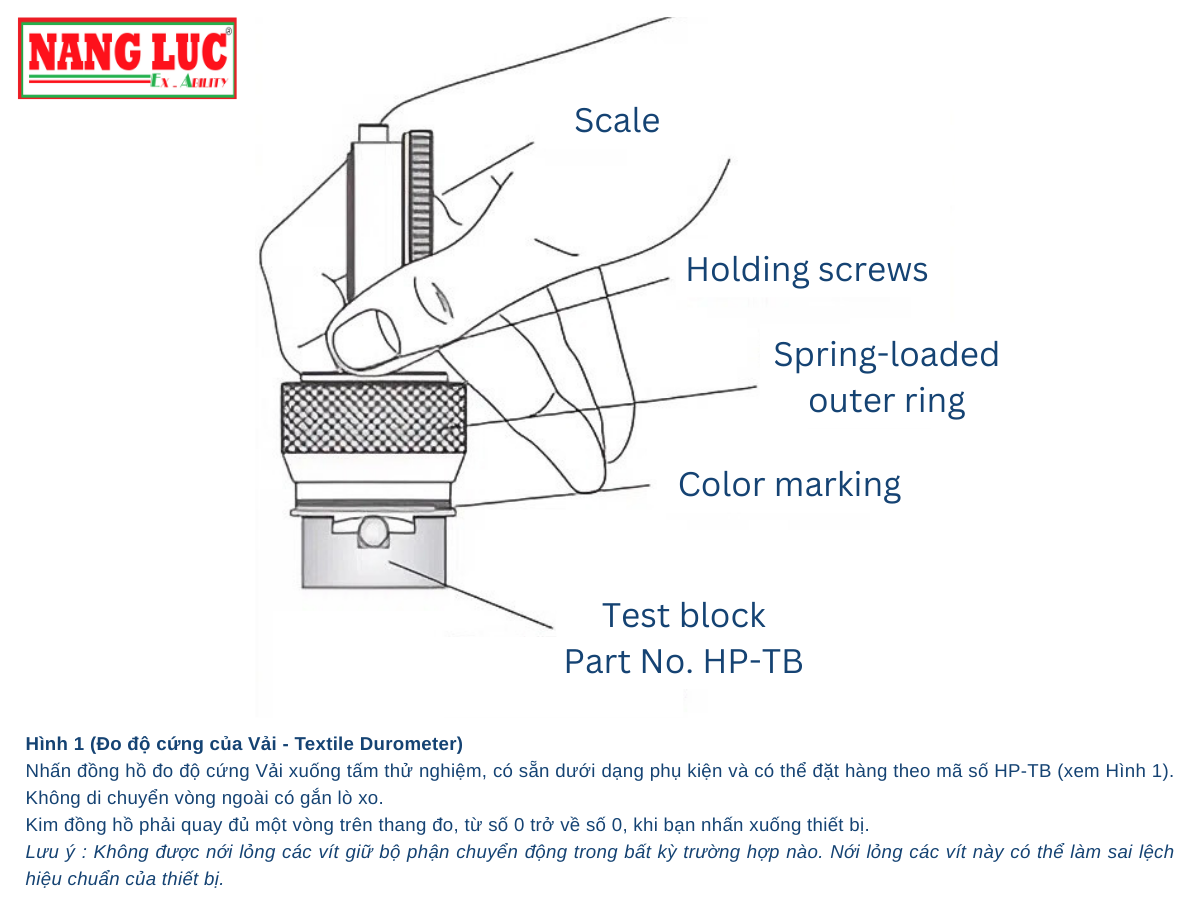 NANG LUC®
Ex . Ability

Scale

Holding screws

Spring-loaded outer ring

Color marking

Test block
Part No. HP-TB

Hình 1 (Đo độ cứng của Vải - Textile Durometer)
Nhấn đồng hồ đo độ cứng Vải xuống tấm thử nghiệm, có sẵn dưới dạng phụ kiện và có thể đặt hàng theo mã số HP-TB (xem Hình 1).
Không di chuyển vòng ngoài có gắn lò xo.
Kim đồng hồ phải quay đủ một vòng trên thang đo, từ số 0 trở về số 0, khi bạn nhấn xuống thiết bị.
Lưu ý : Không được nới lỏng các vít giữ bộ phận chuyển động trong bất kỳ trường hợp nào. Nới lỏng các vít này có thể làm sai lệch hiệu chuẩn của thiết bị.