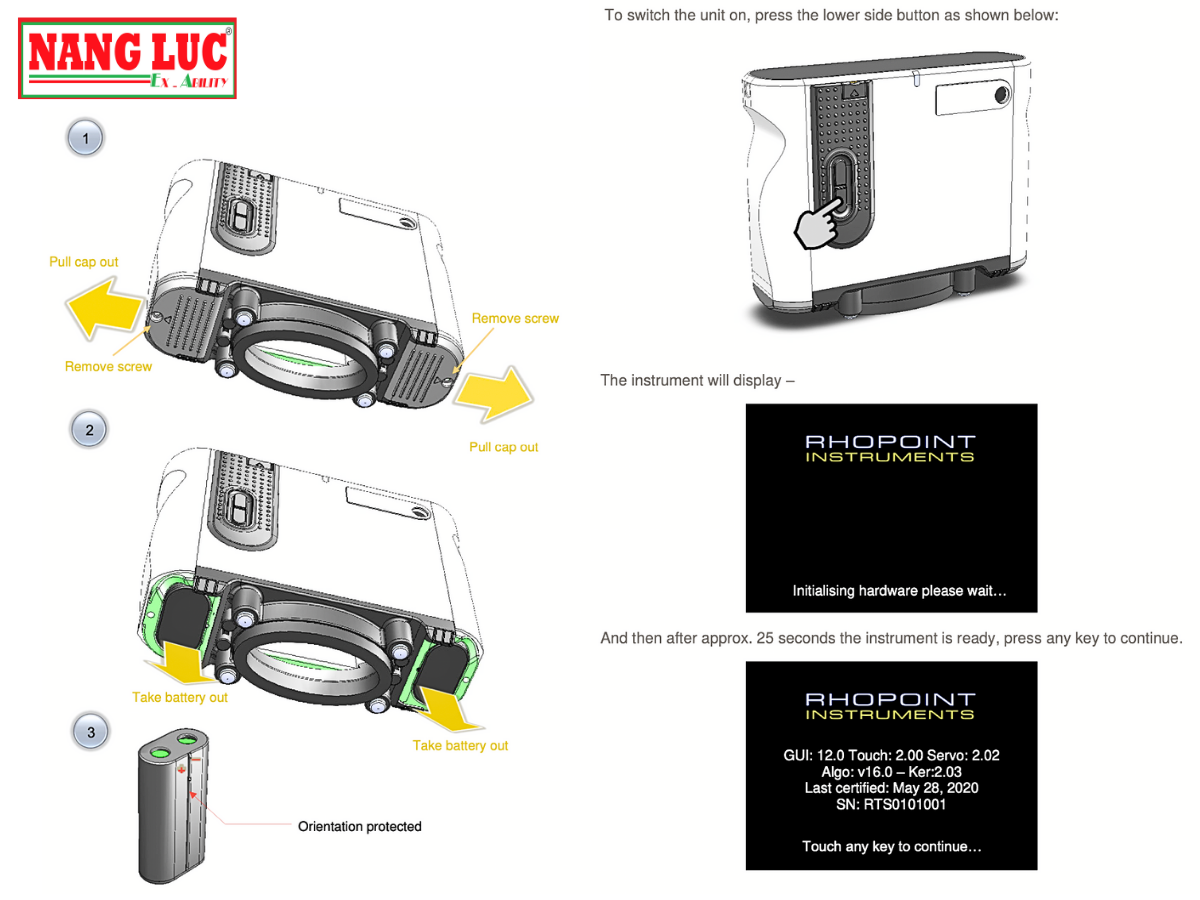 NANG LUC®
Ex . Ability

1

Pull cap out

Remove screw

Remove screw

Pull cap out

2

Take battery out

Take battery out

3

Orientation protected

To switch the unit on, press the lower side button as shown below:

The instrument will display –

RHOPOINT
INSTRUMENTS

Initialising hardware please wait…

And then after approx. 25 seconds the instrument is ready, press any key to continue.

RHOPOINT
INSTRUMENTS

GUI: 12.0 Touch: 2.00 Servo: 2.02
Algo: v16.0 – Ker:2.03
Last certified: May 28, 2020
SN: RTS0101001

Touch any key to continue…